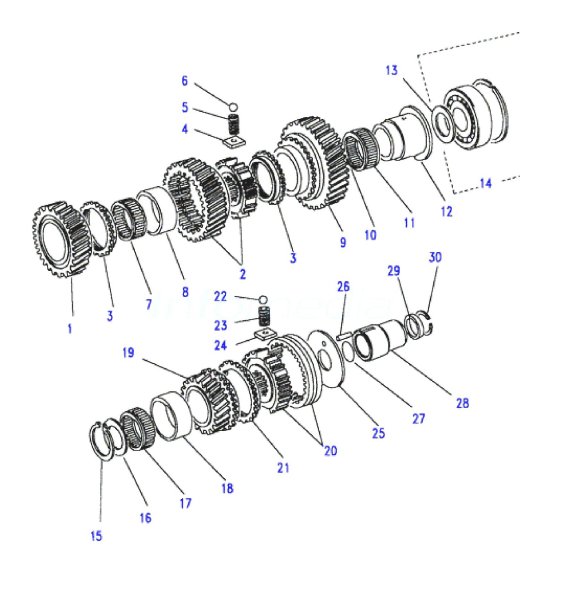 6
5
4
13
14
12
11
10
9
3
2
8
7
3
1
22
23
24
26
29
30
19
28
27
25
20
21
18
17
16
15