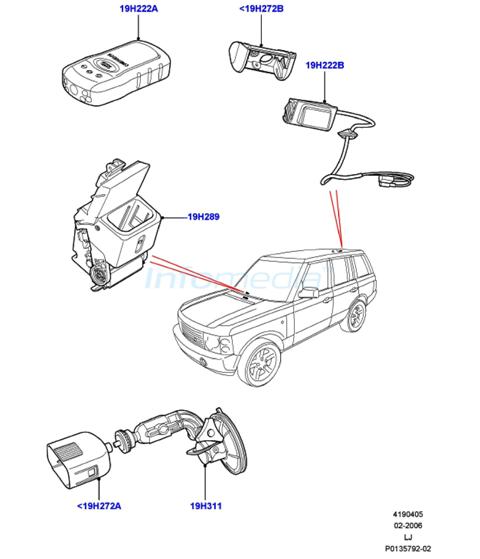 19H222A

<19H272B

19H222B

19H289

Infomedia

<19H272A

19H311

4190405
02-2006
LJ
P0135792-02